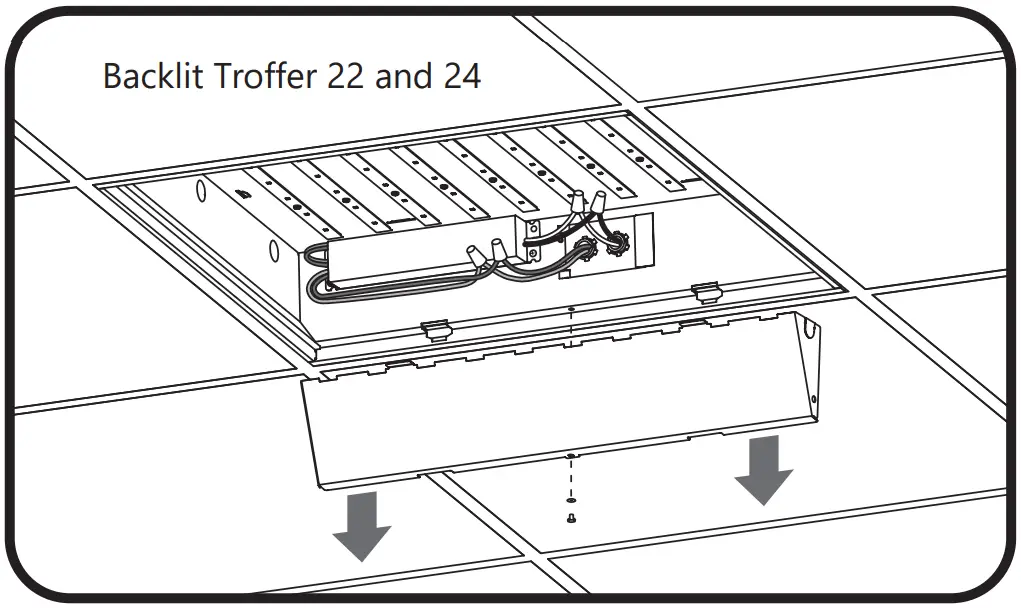 Backlit Troffer 22 and 24