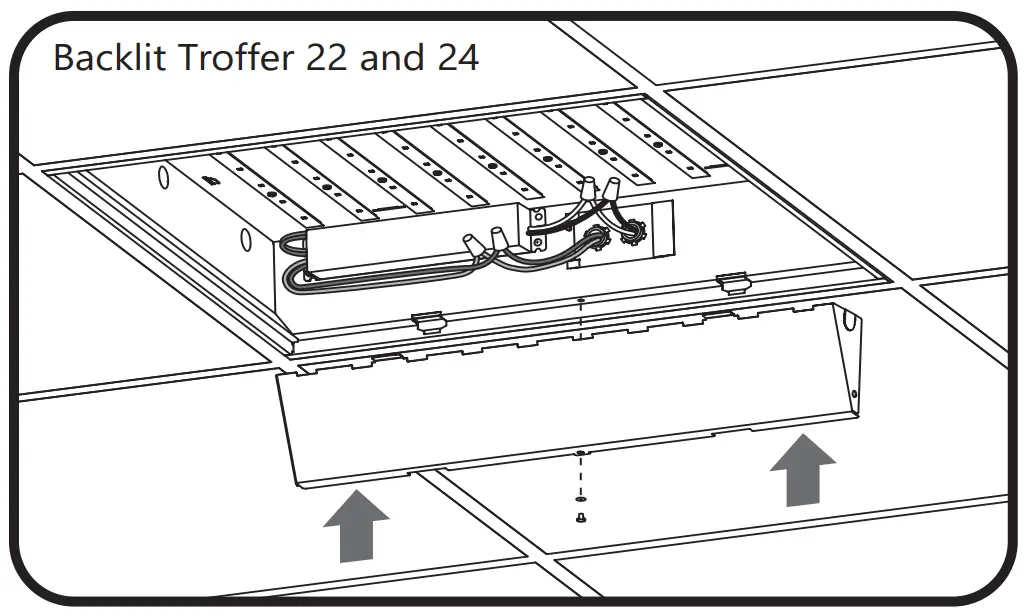 Backlit Troffer 22 and 24