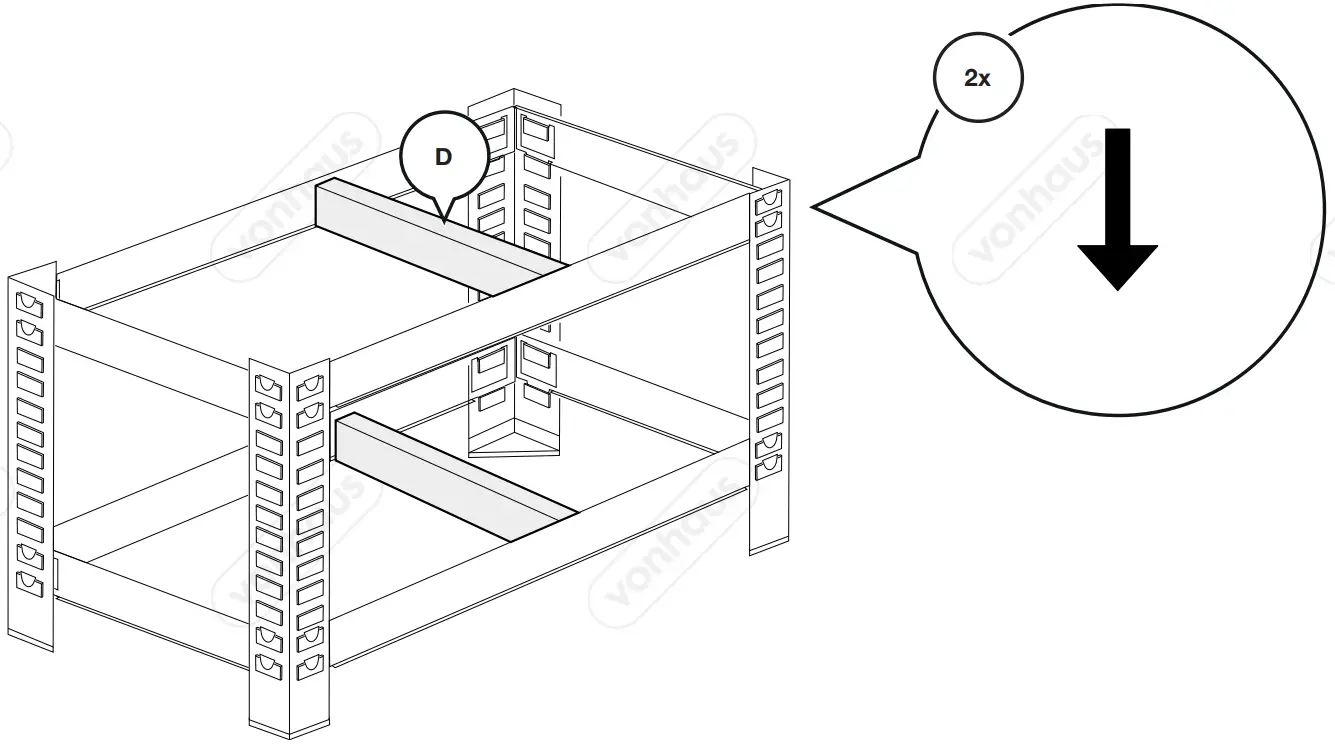 D

2x

vonhaus