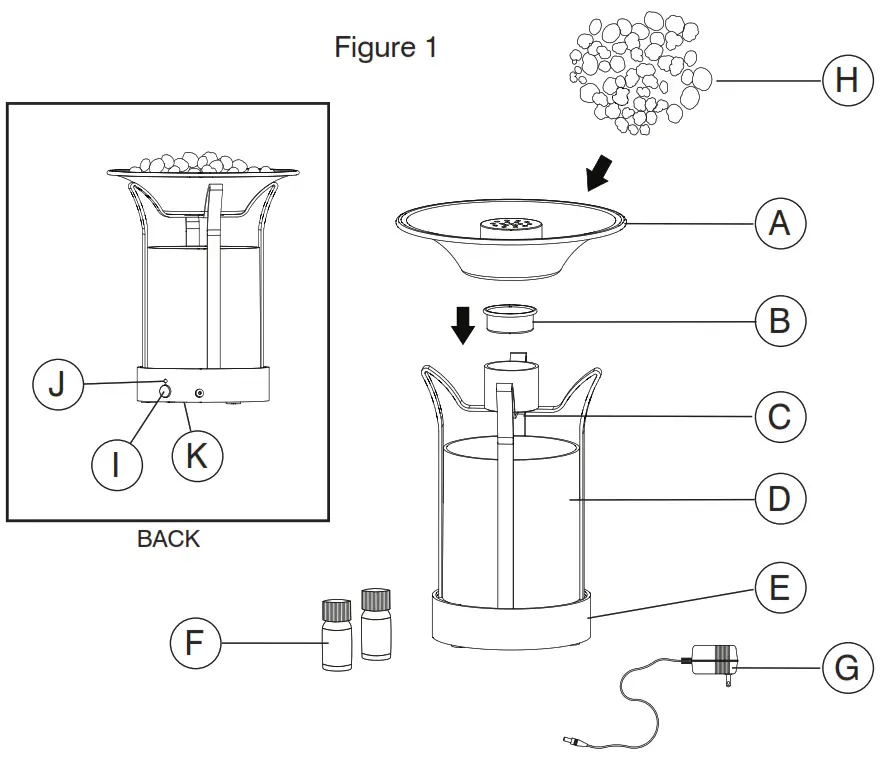 Figure 1

H

A

B

C

D

E

G

F

J

I

K

BACK