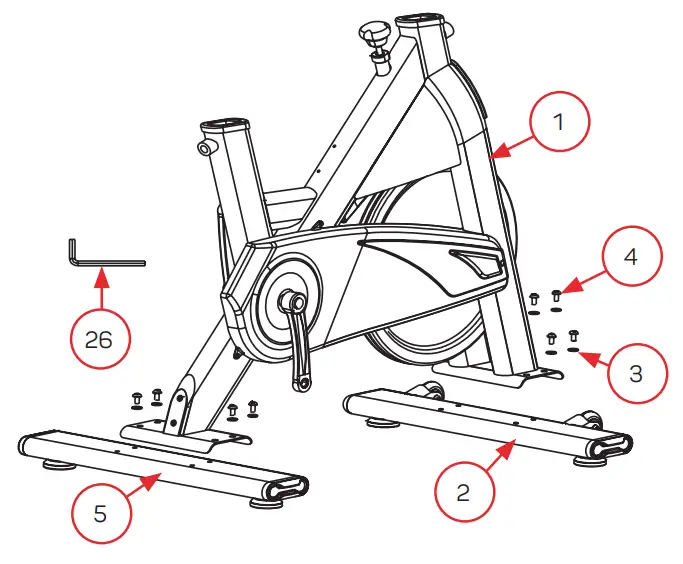 1

4

26

3

5

2