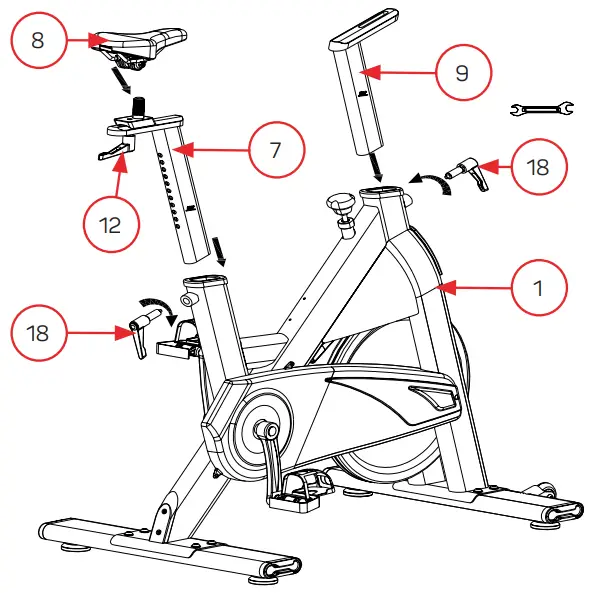 8

9

7

18

12

1

18