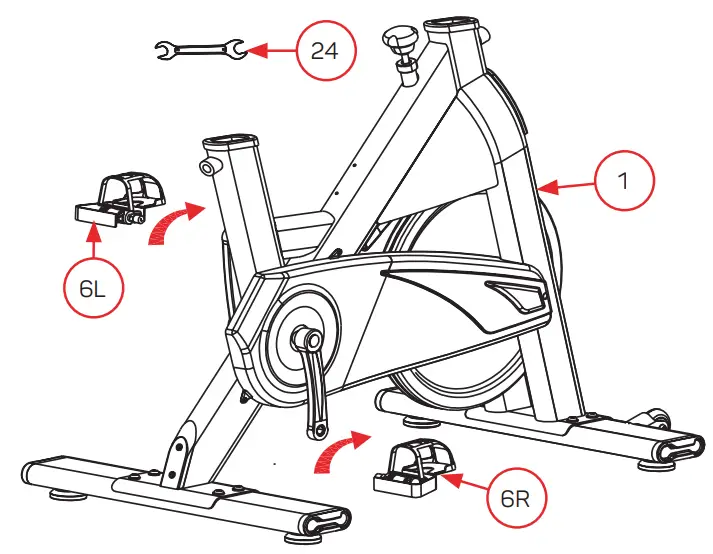 24

1

6L

6R