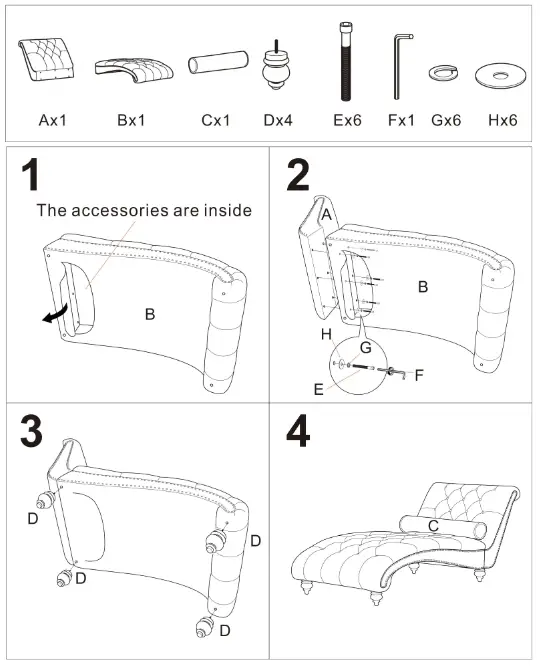 Ax1 Bx1 Cx1 Dx4 Ex6 Fx1 Gx6 Hx6

1

The accessories are inside

B

2

A

B

H

G

E

F

3

D

D

D

D

4

C