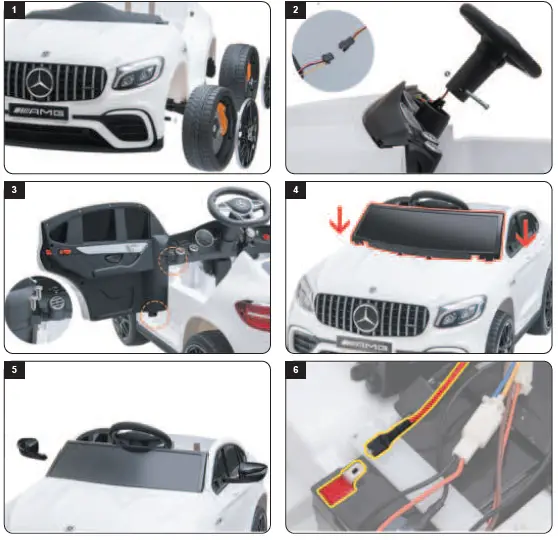 1

AMG

2

3

4

AMG

5

6