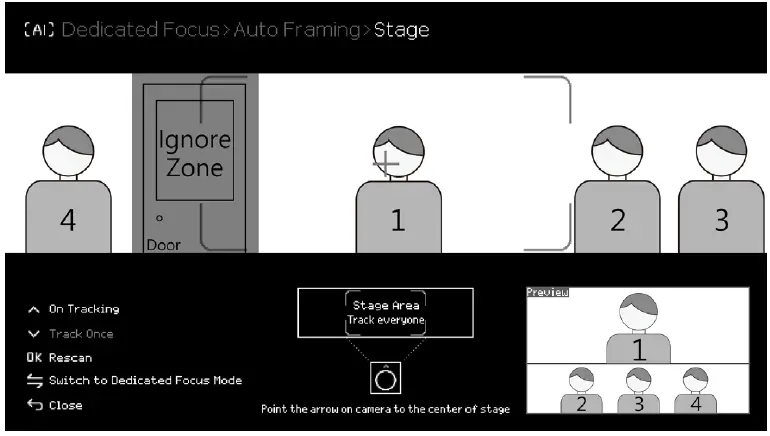 [AI] Dedicated Focus > Auto Framing > Stage

4

Ignore Zone

Door

1

2

3

On Tracking
Track Once
OK Rescan
Switch to Dedicated Focus Mode
Close

Stage Area
Track everyone

Point the arrow on camera to the center of stage

Preview

1

2 3 4