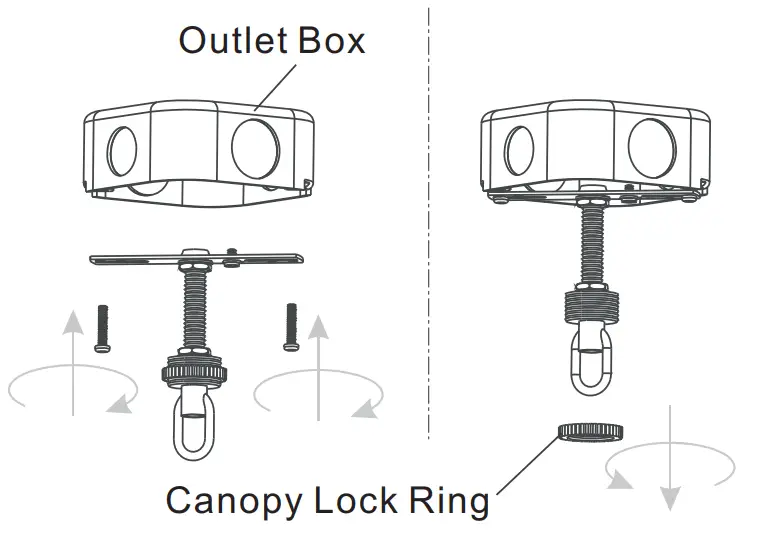 Outlet Box

Canopy Lock Ring