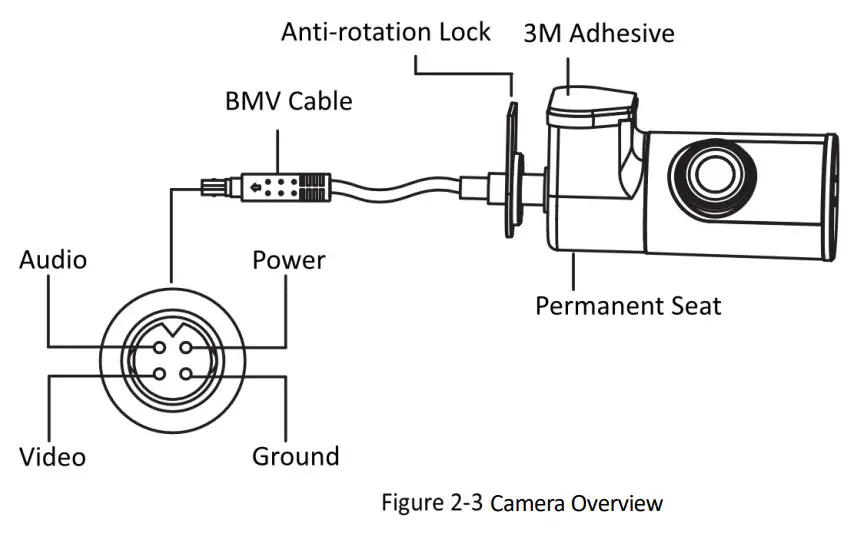 Anti-rotation Lock
3M Adhesive
BMV Cable
Audio
Power
Permanent Seat
Video
Ground

Figure 2-3 Camera Overview