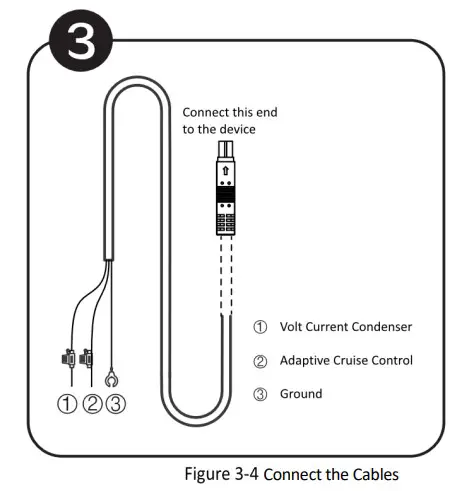 3

Connect this end to the device

① ② ③

① Volt Current Condenser

② Adaptive Cruise Control

③ Ground

Figure 3-4 Connect the Cables