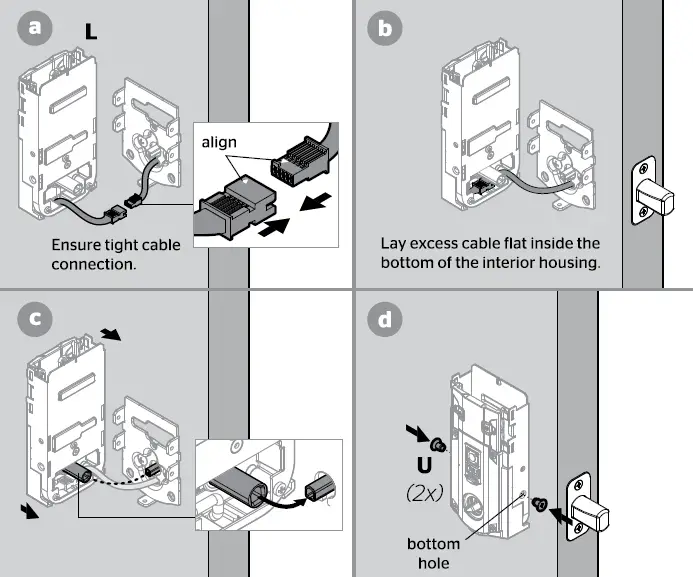 a

L

align

Ensure tight cable connection.

b

Lay excess cable flat inside the bottom of the interior housing.

c

d

U

(2x)

bottom hole