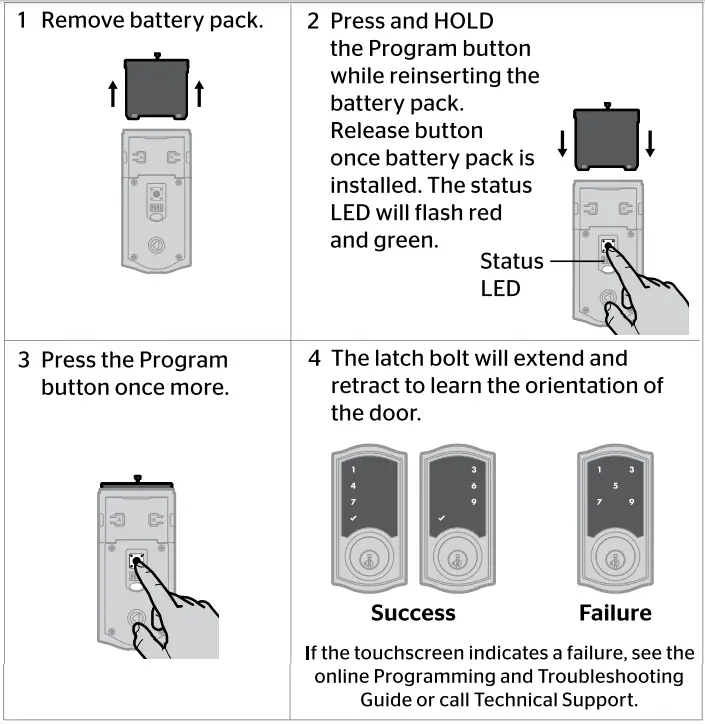 1 Remove battery pack.

2 Press and HOLD the Program button while reinserting the battery pack. Release button once battery pack is installed. The status LED will flash red and green.

Status LED

3 Press the Program button once more.

4 The latch bolt will extend and retract to learn the orientation of the door.

1
4
7
✓

3
6
9
✓

1 3
5
7 9

Success

Failure

If the touchscreen indicates a failure, see the online Programming and Troubleshooting Guide or call Technical Support.