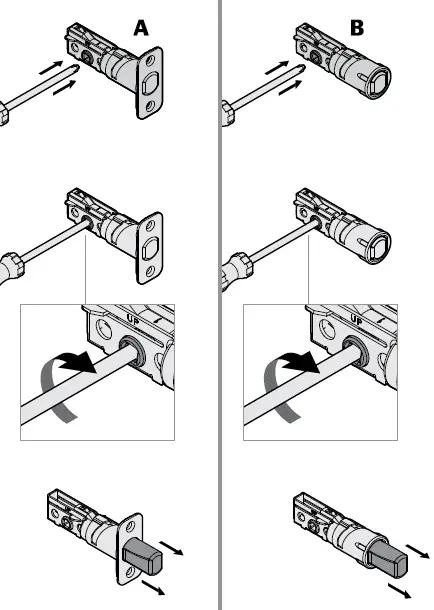 A

UP

B

UP