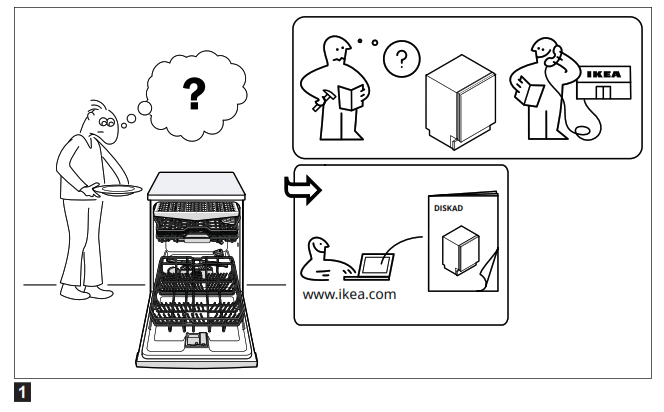 ?

?

IKEA

DISKAD

www.ikea.com

1