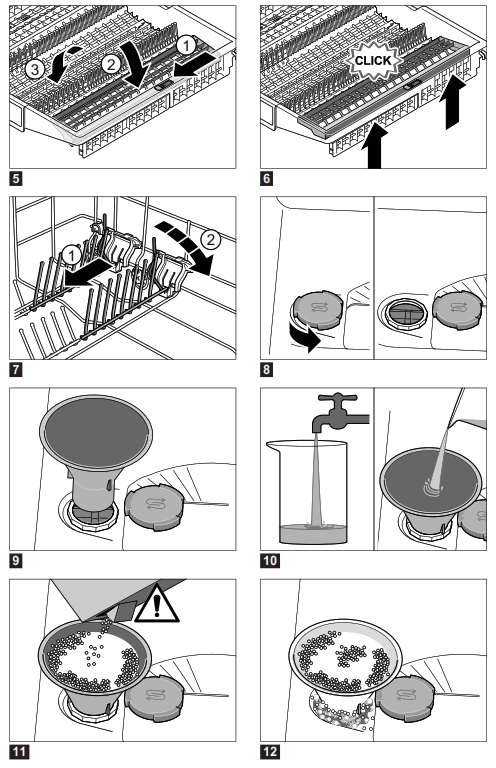 3
2
1
5
CLICK
6
1
2
7
8
9
10
11
12