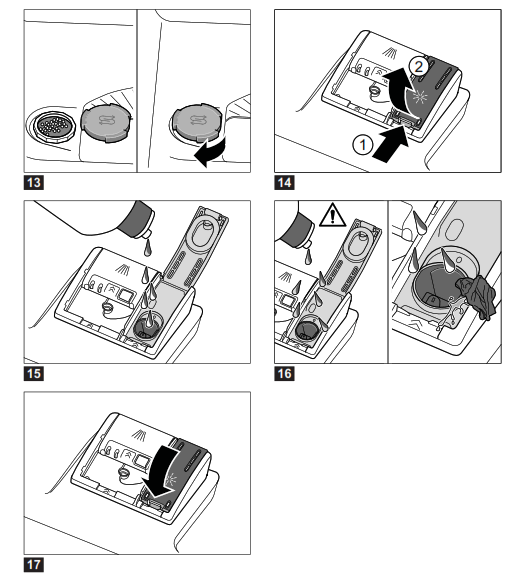 13

2
1
14

15

16

17