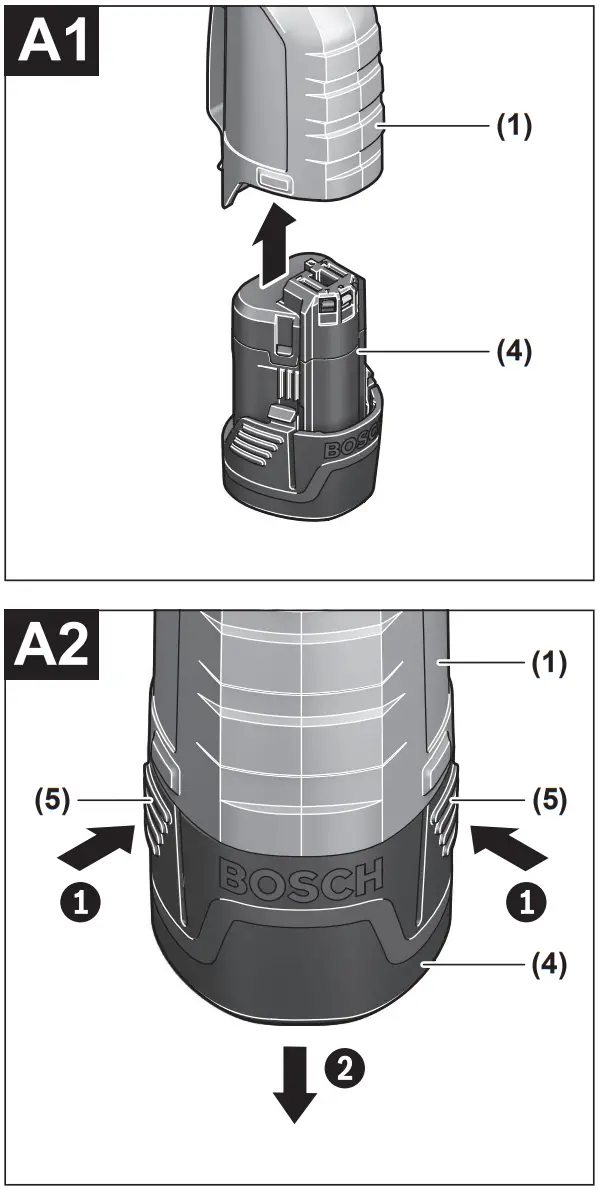 A1

(1)

(4)

BOSCH

A2

(1)

(5)

(5)

BOSCH

1

1

(4)

2