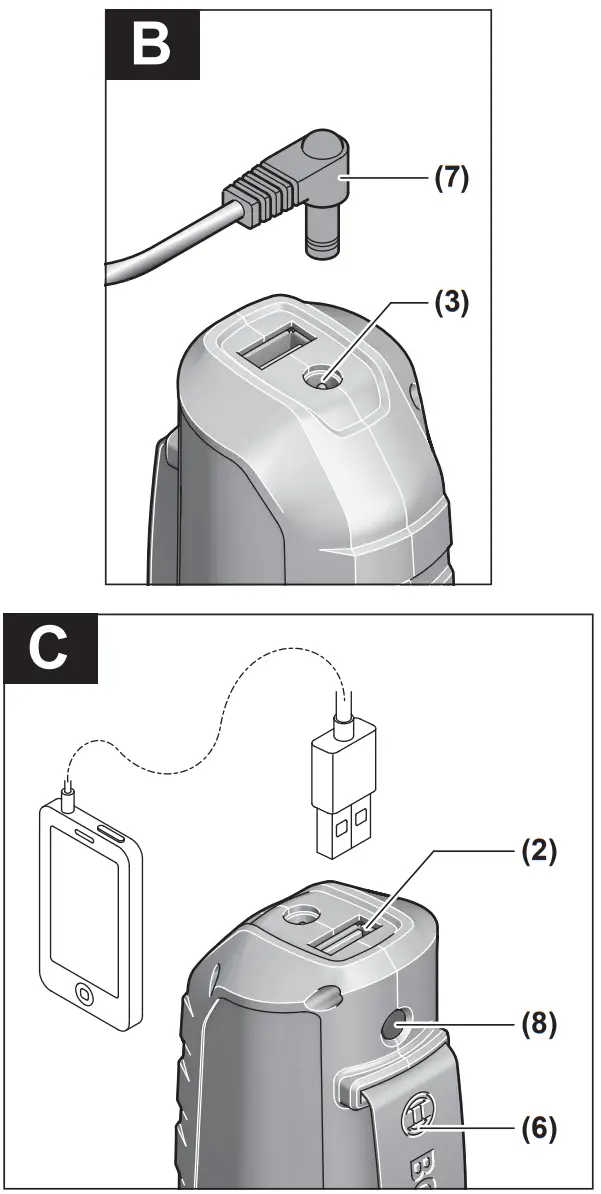 B

(7)

(3)

C

(2)

(8)

(6)