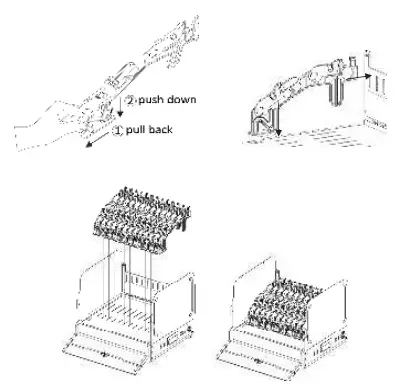 ② push down
① pull back