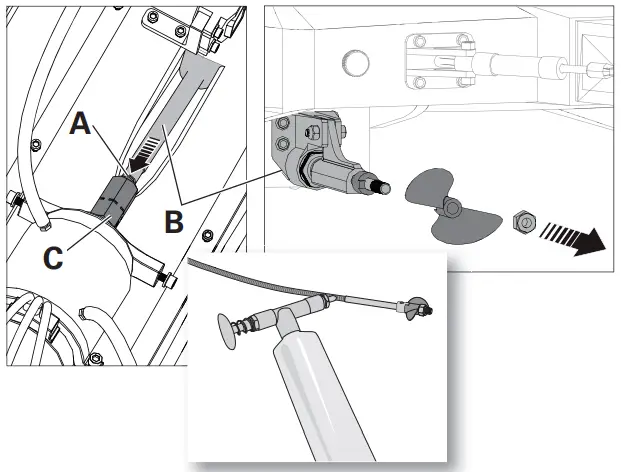 A

B

C