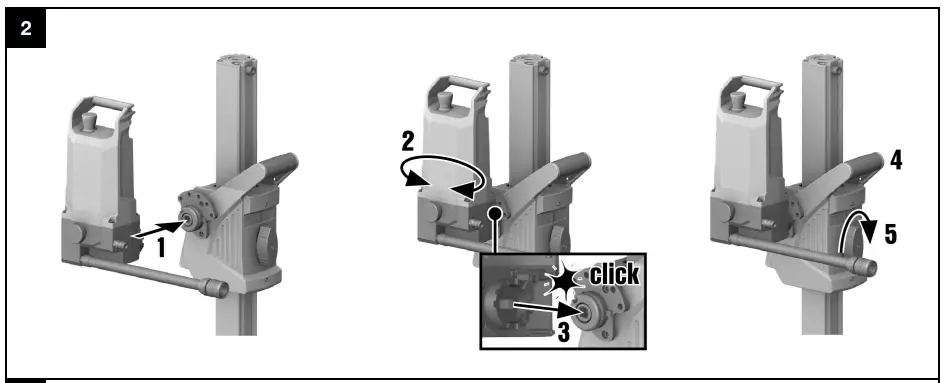 2

1

2

click

3

4

5