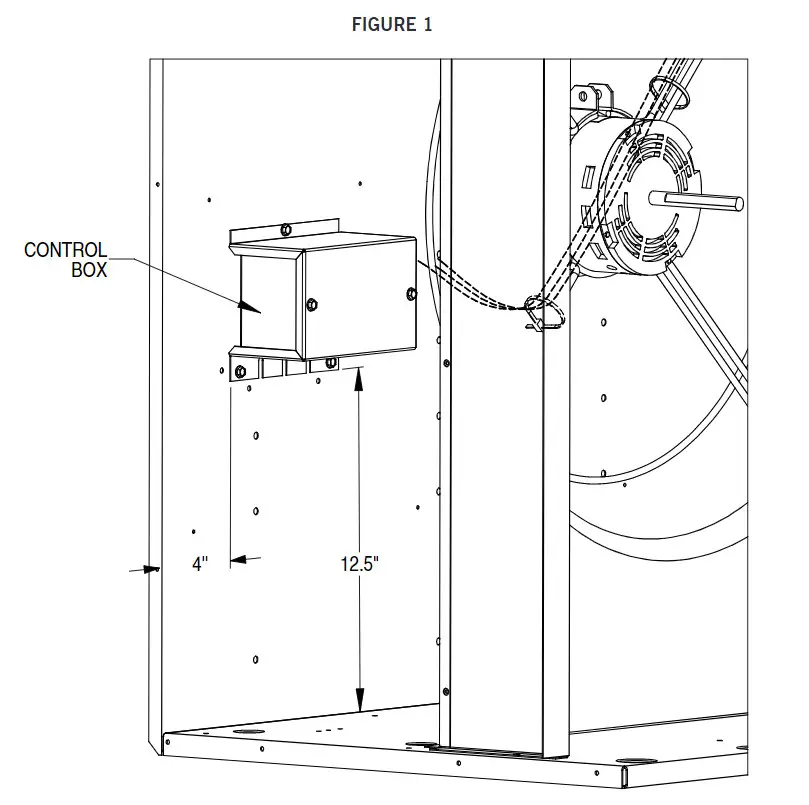 FIGURE 1

CONTROL BOX

4"

12.5"