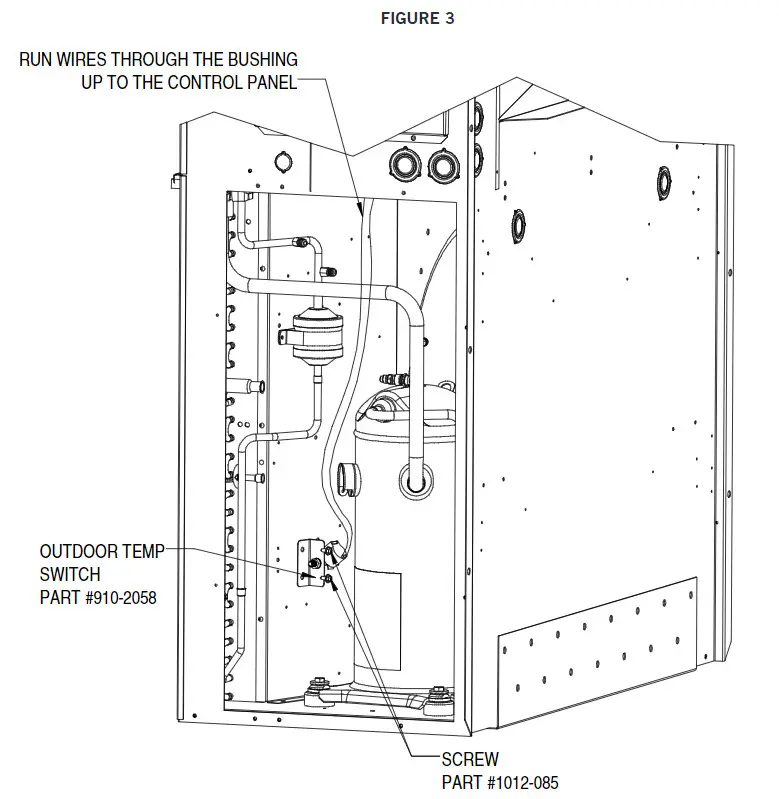 FIGURE 3

RUN WIRES THROUGH THE BUSHING UP TO THE CONTROL PANEL

OUTDOOR TEMP SWITCH PART #910-2058

SCREW PART #1012-085