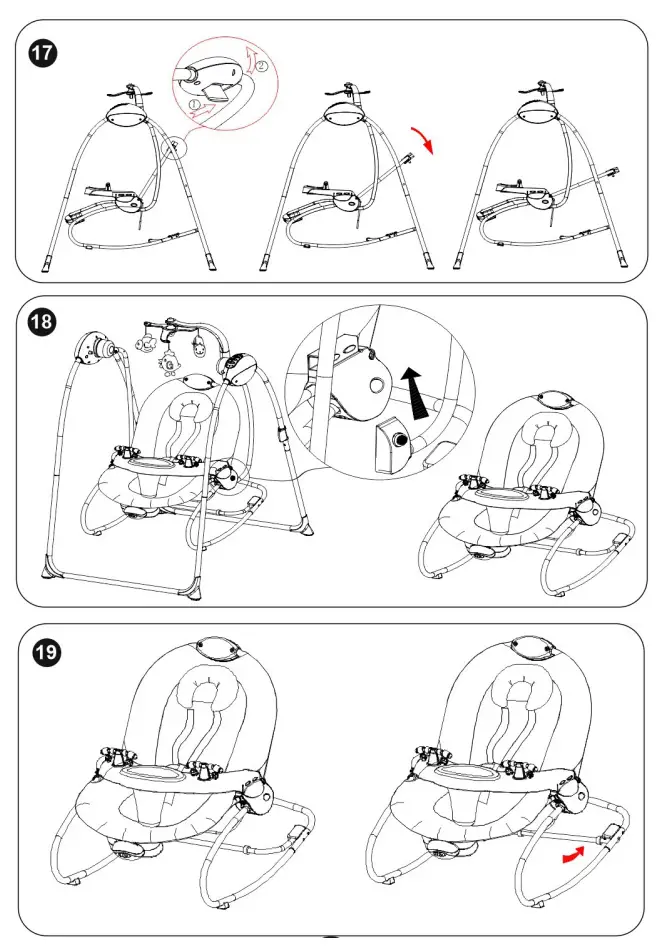 17

①

②

18

19