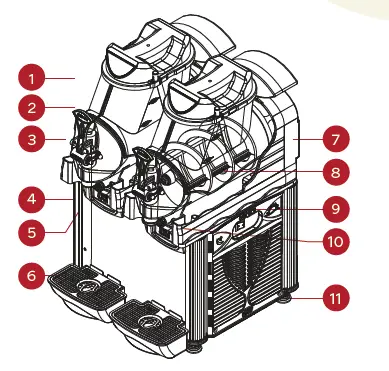 1
2
3
4
5
6
7
8
9
10
11