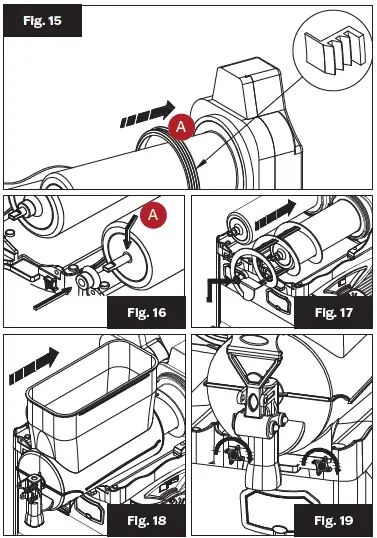 Fig. 15

A

A

Fig. 16

Fig. 17

Fig. 18

Fig. 19