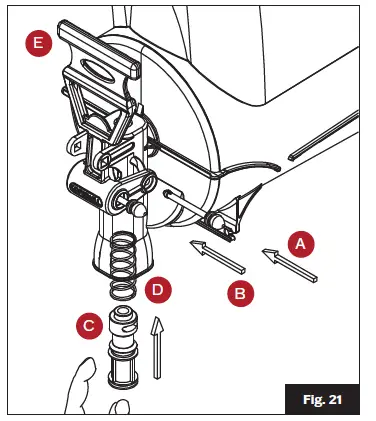 E

A

B

D

C

Fig. 21