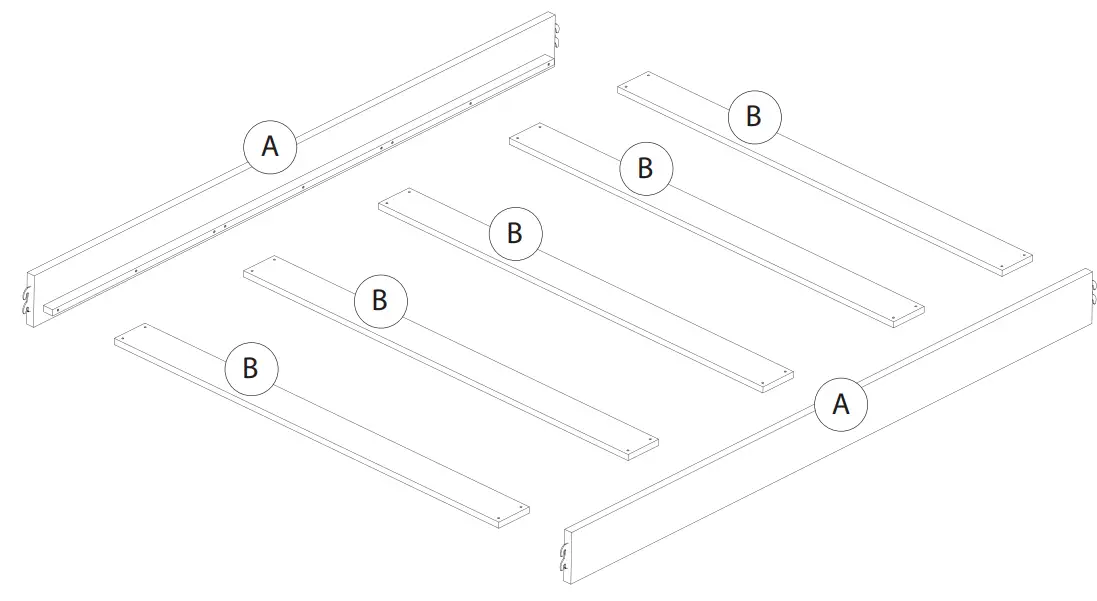 A
B
B
B
B
B
A