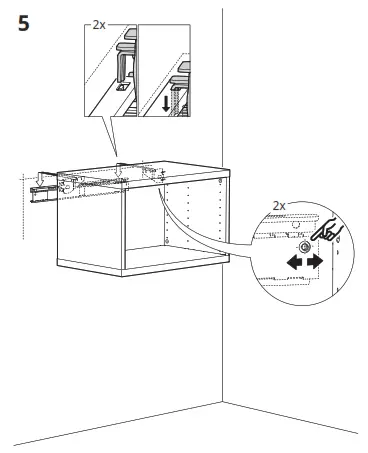 5

2x

2x