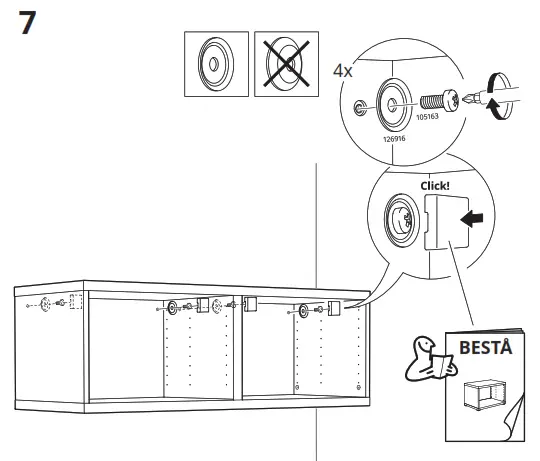 7

4x

105163

126916

Click!

BESTÅ