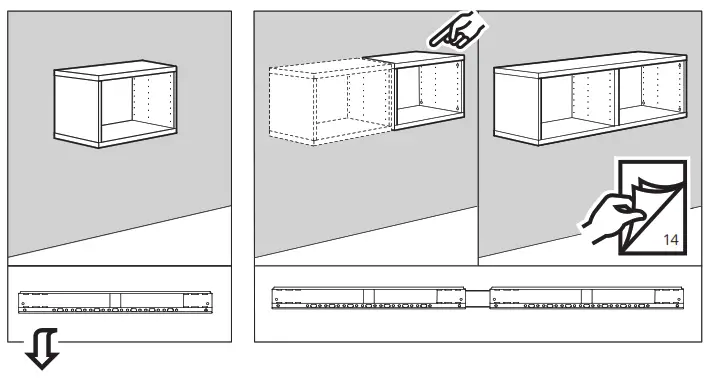 14