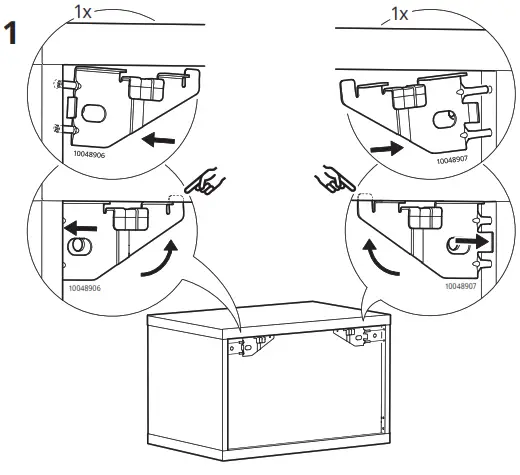 1

1x

10048906

10048906

1x

10048907

10048907