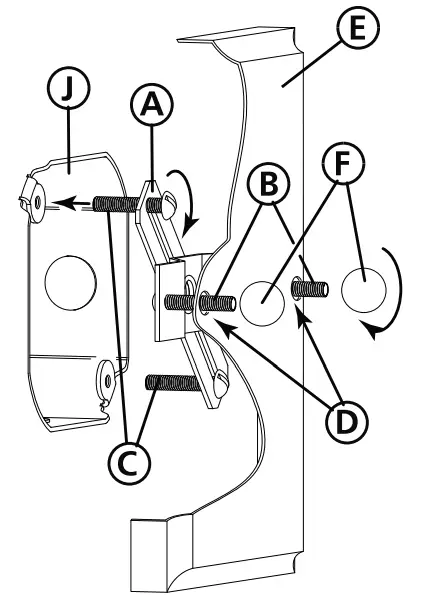 E
J
A
B
F
D
C