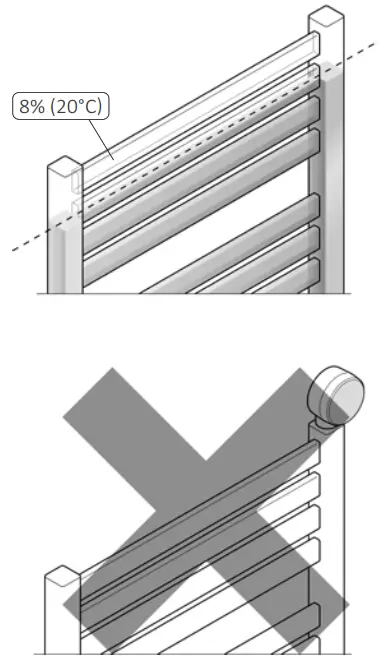 8% (20°C)