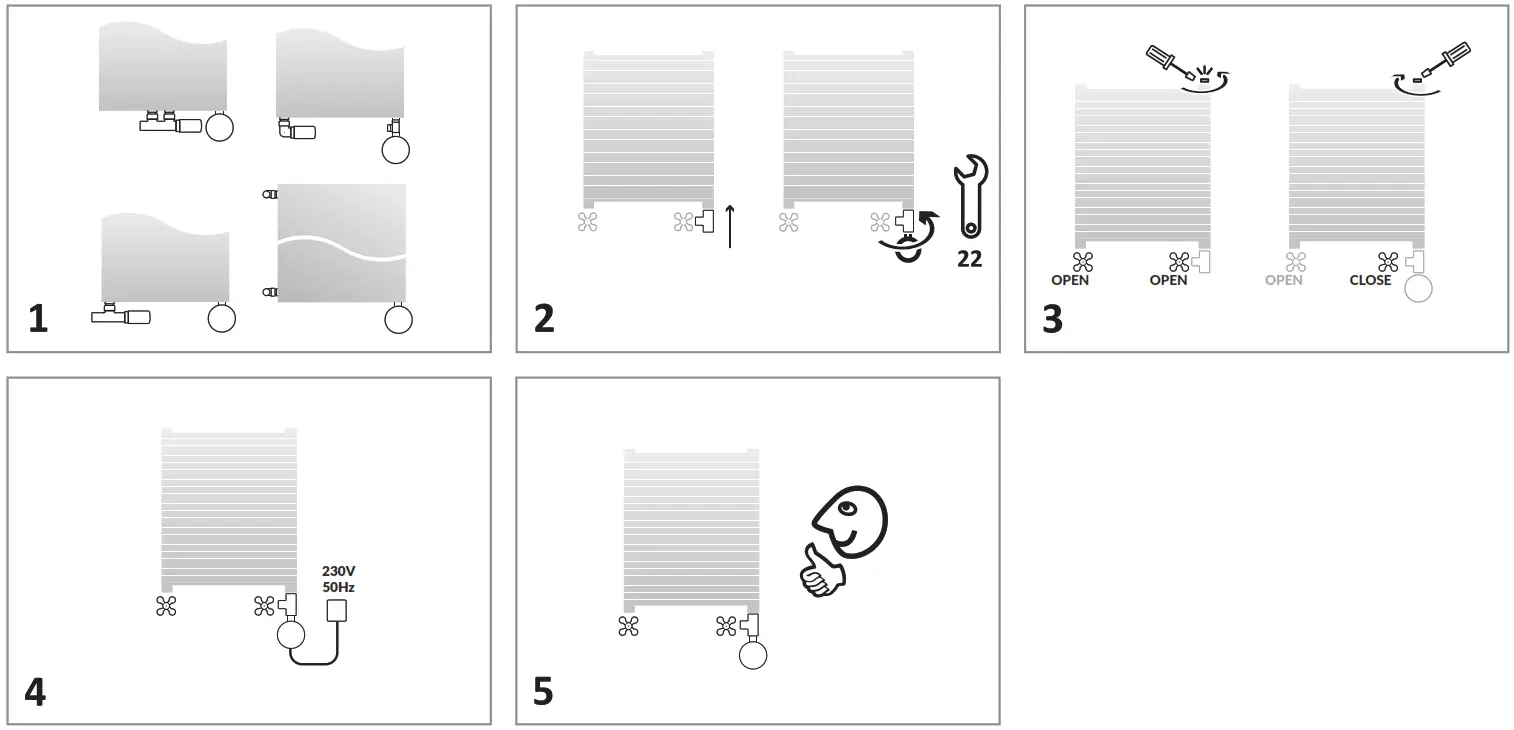 1

22

2

OPEN OPEN OPEN CLOSE

3

230V
50Hz

4

5