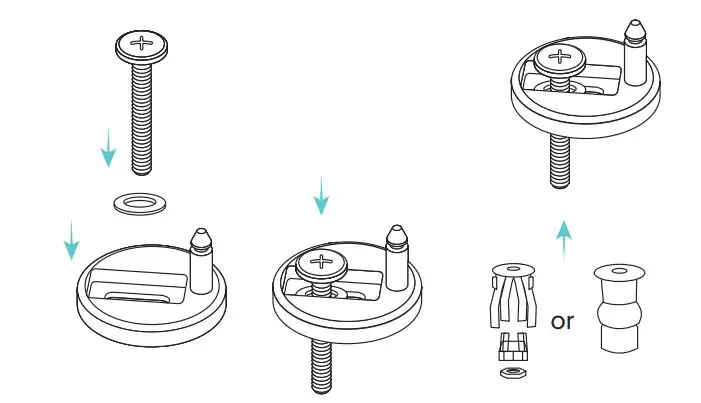 or