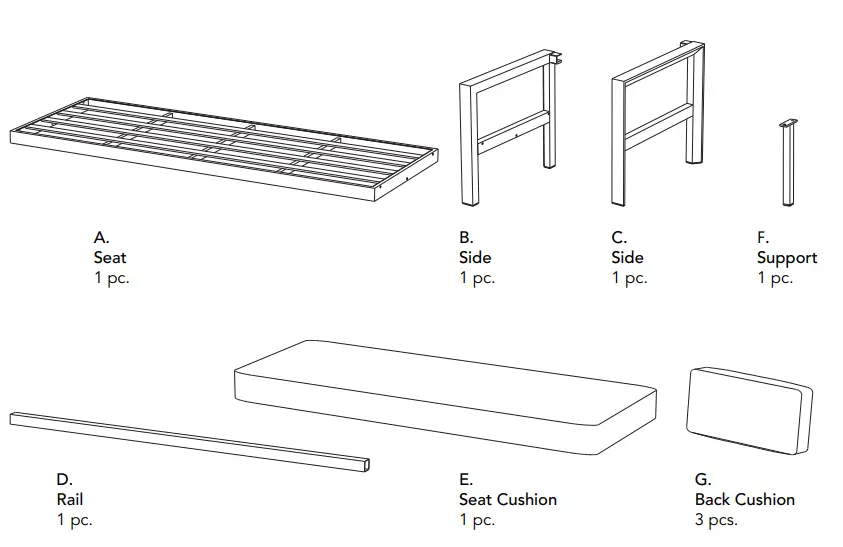 A.
Seat
1 pc.

B.
Side
1 pc.

C.
Side
1 pc.

F.
Support
1 pc.

D.
Rail
1 pc.

E.
Seat Cushion
1 pc.

G.
Back Cushion
3 pcs.