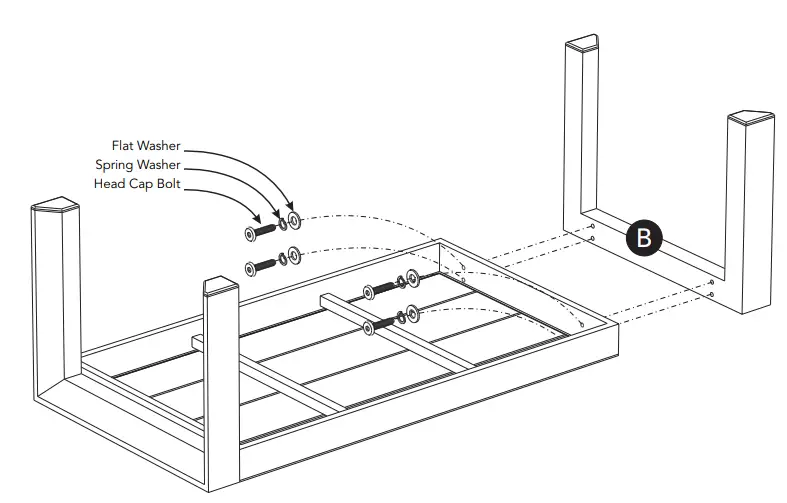 Flat Washer
Spring Washer
Head Cap Bolt

B