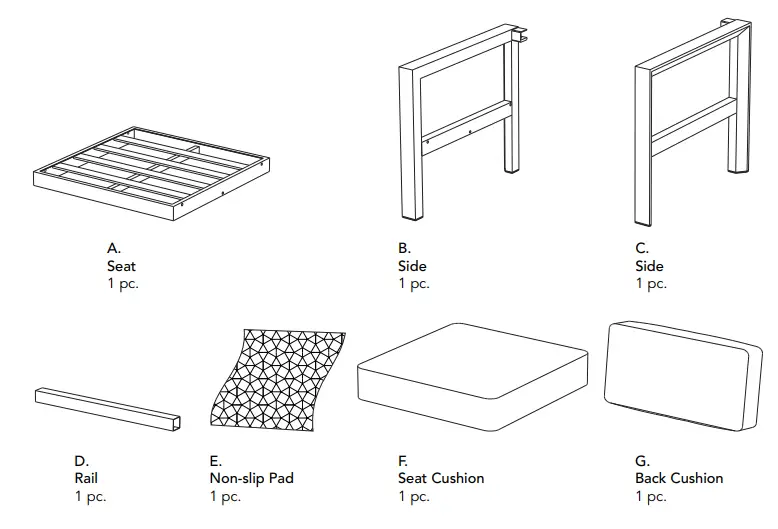 A.
Seat
1 pc.

B.
Side
1 pc.

C.
Side
1 pc.

D.
Rail
1 pc.

E.
Non-slip Pad
1 pc.

F.
Seat Cushion
1 pc.

G.
Back Cushion
1 pc.