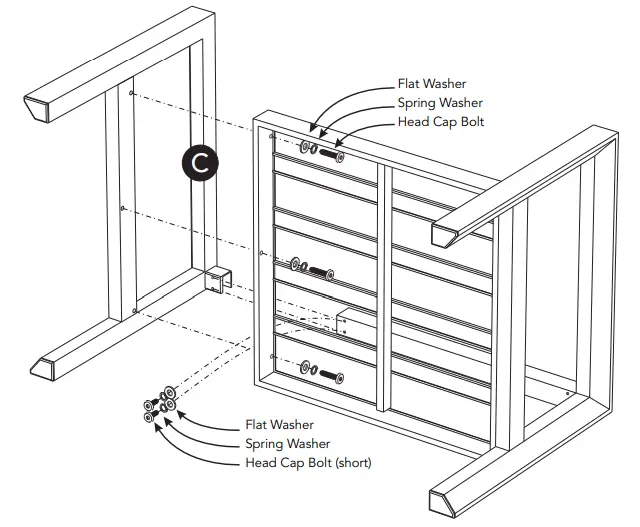 Flat Washer
Spring Washer
Head Cap Bolt

C

Flat Washer
Spring Washer
Head Cap Bolt (short)