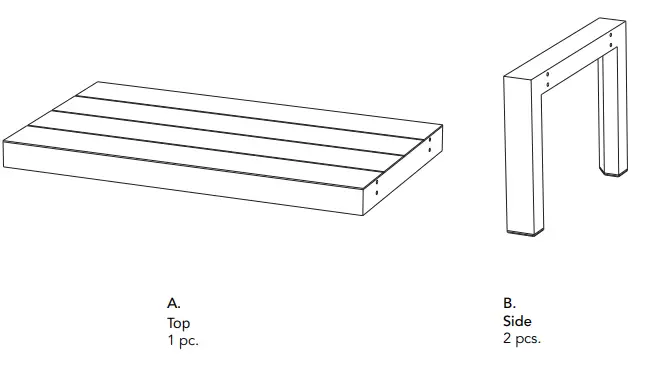 A.
Top
1 pc.

B.
Side
2 pcs.