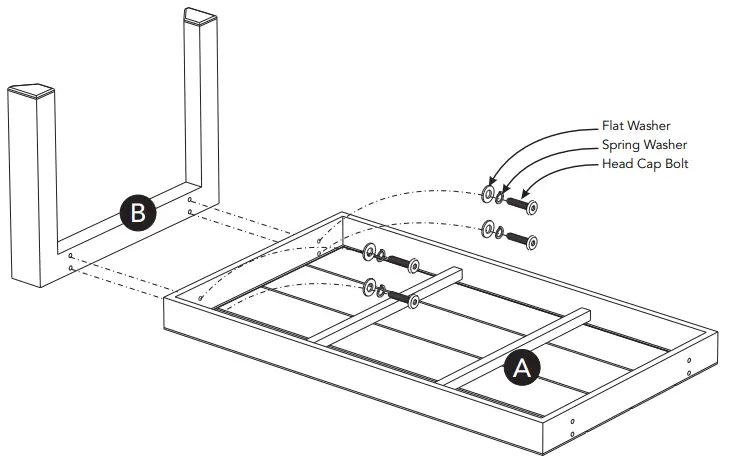 Flat Washer
Spring Washer
Head Cap Bolt

B

A