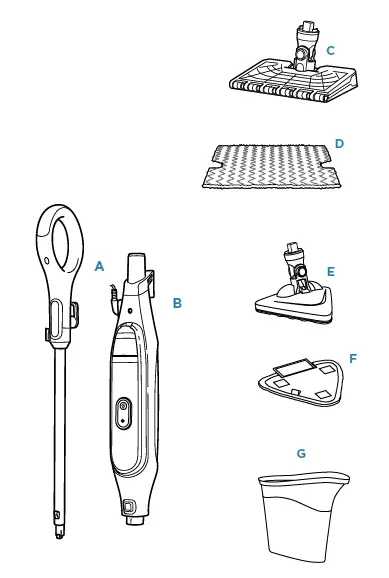 C

D

A

B

E

F

G