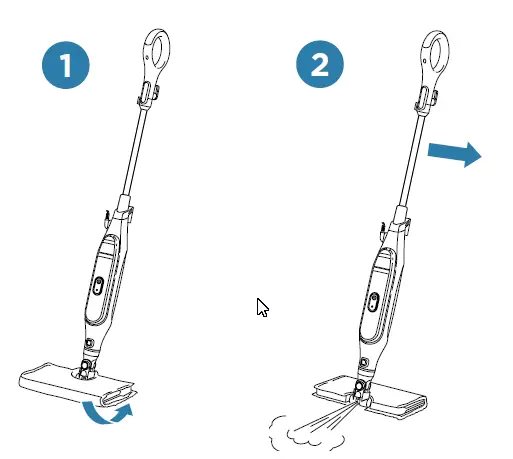 1

2