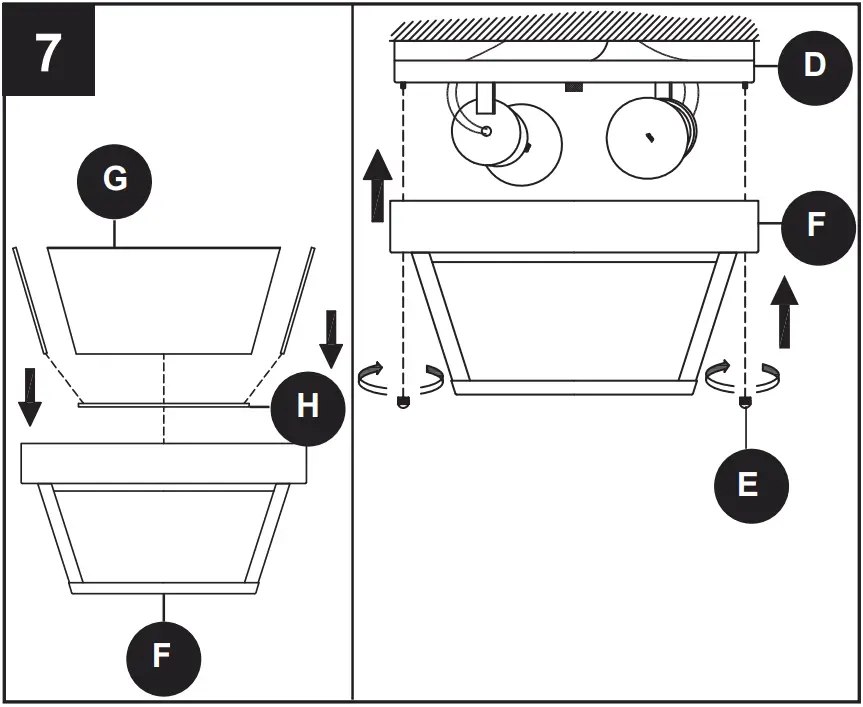 7

G

H

F

D

F

E