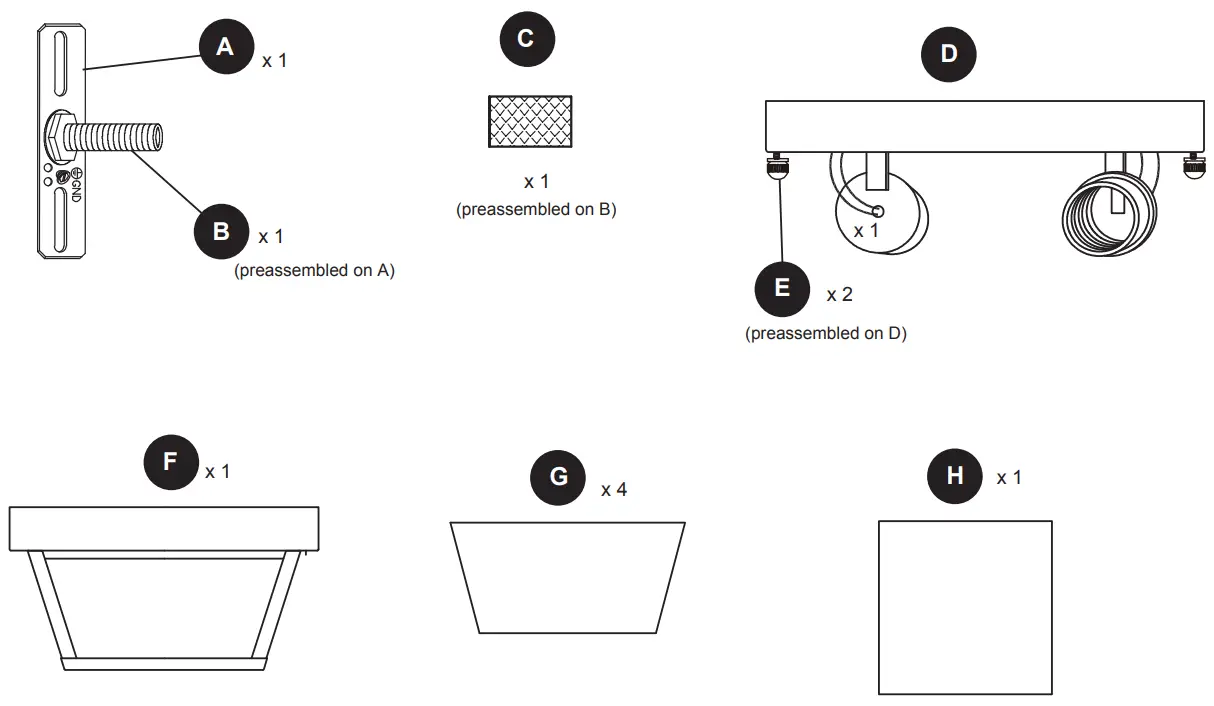 A x 1

GND

B x 1
(preassembled on A)

C

x 1
(preassembled on B)

D

x 1

E x 2
(preassembled on D)

F x 1

G x 4

H x 1