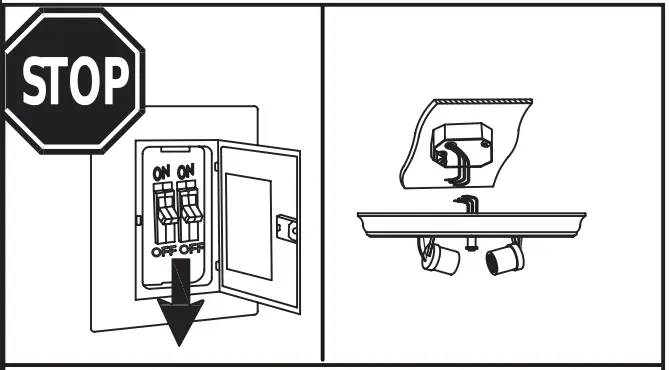 STOP

ON ON

OFF OFF